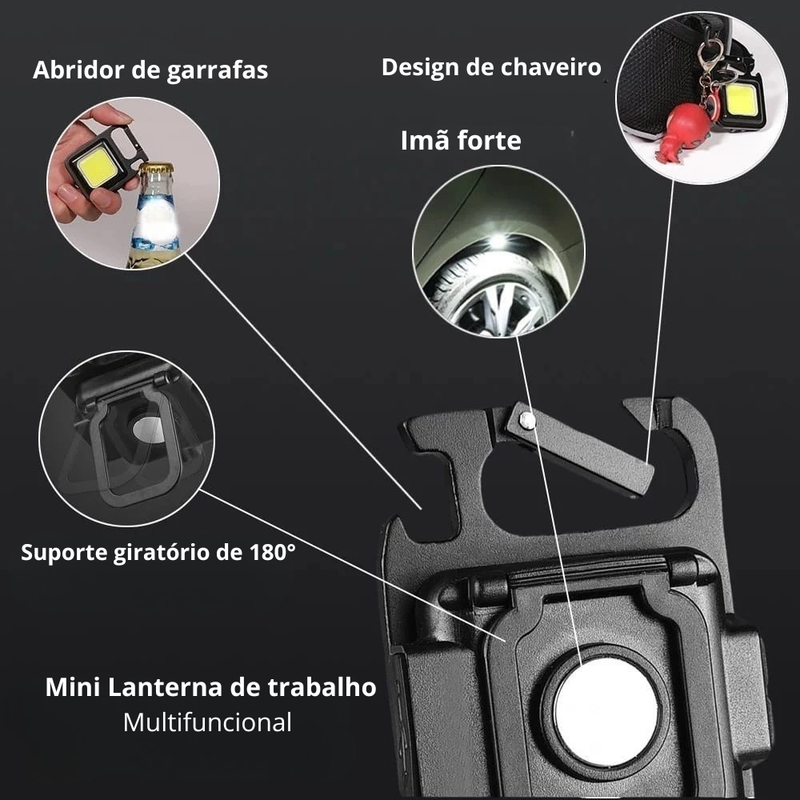 Abridor de garrafas

Design de chaveiro

Imã forte

Suporte giratório de 180°

Mini Lanterna de trabalho
Multifuncional