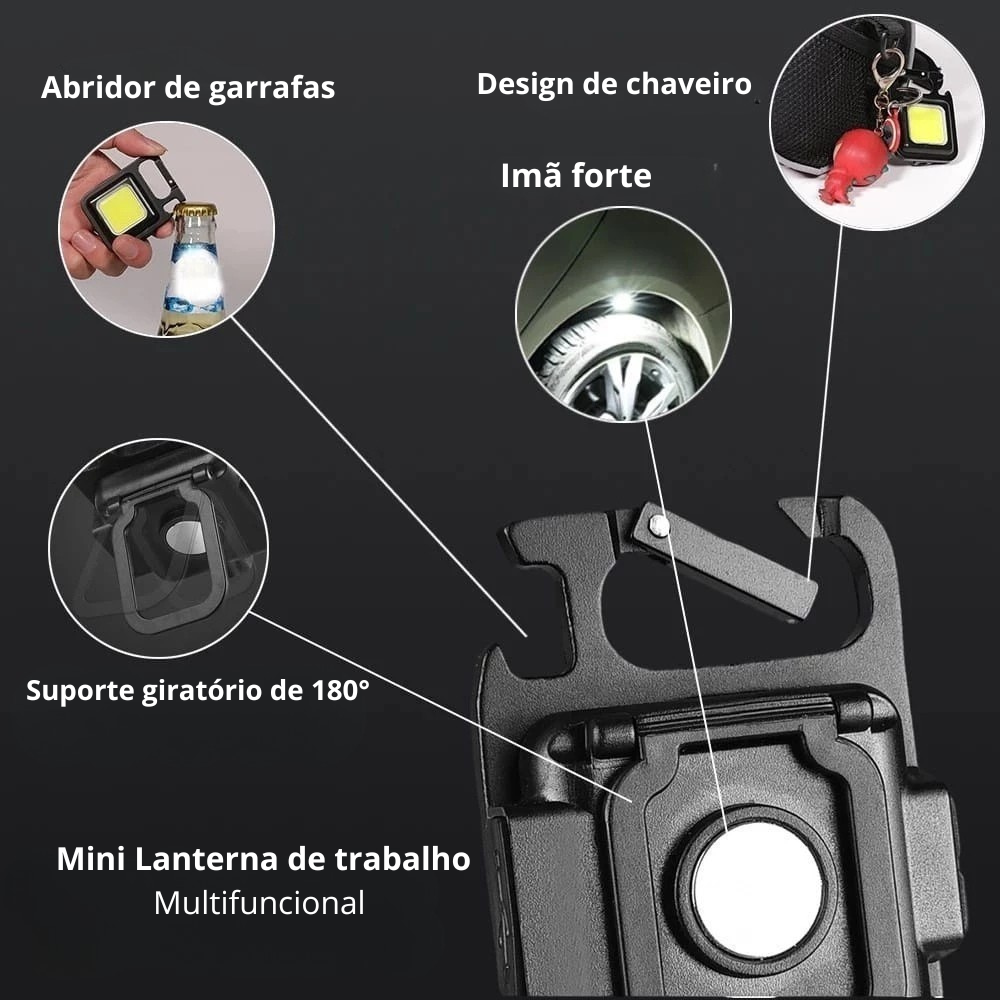 Abridor de garrafas

Design de chaveiro

Imã forte

Suporte giratório de 180°

Mini Lanterna de trabalho
Multifuncional